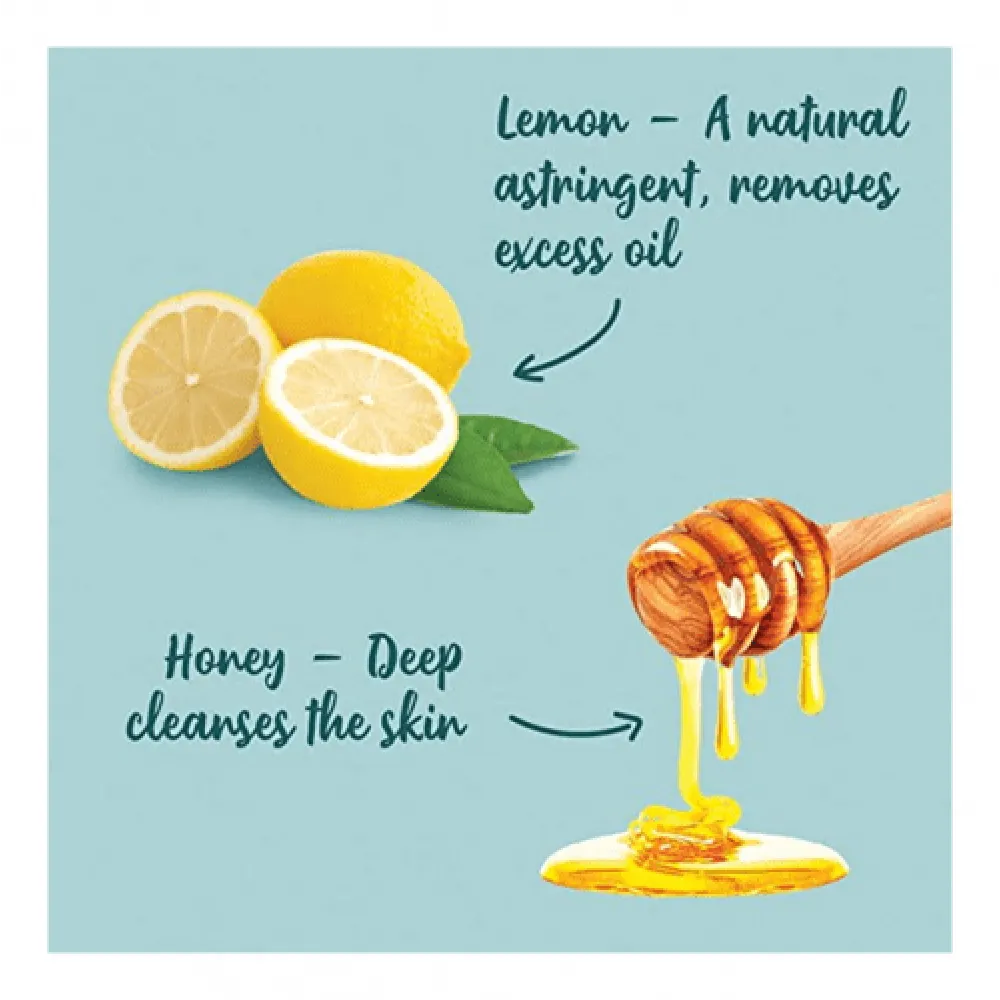 Lemon – A natural astringent, removes excess oil

Honey – Deep cleanses the skin