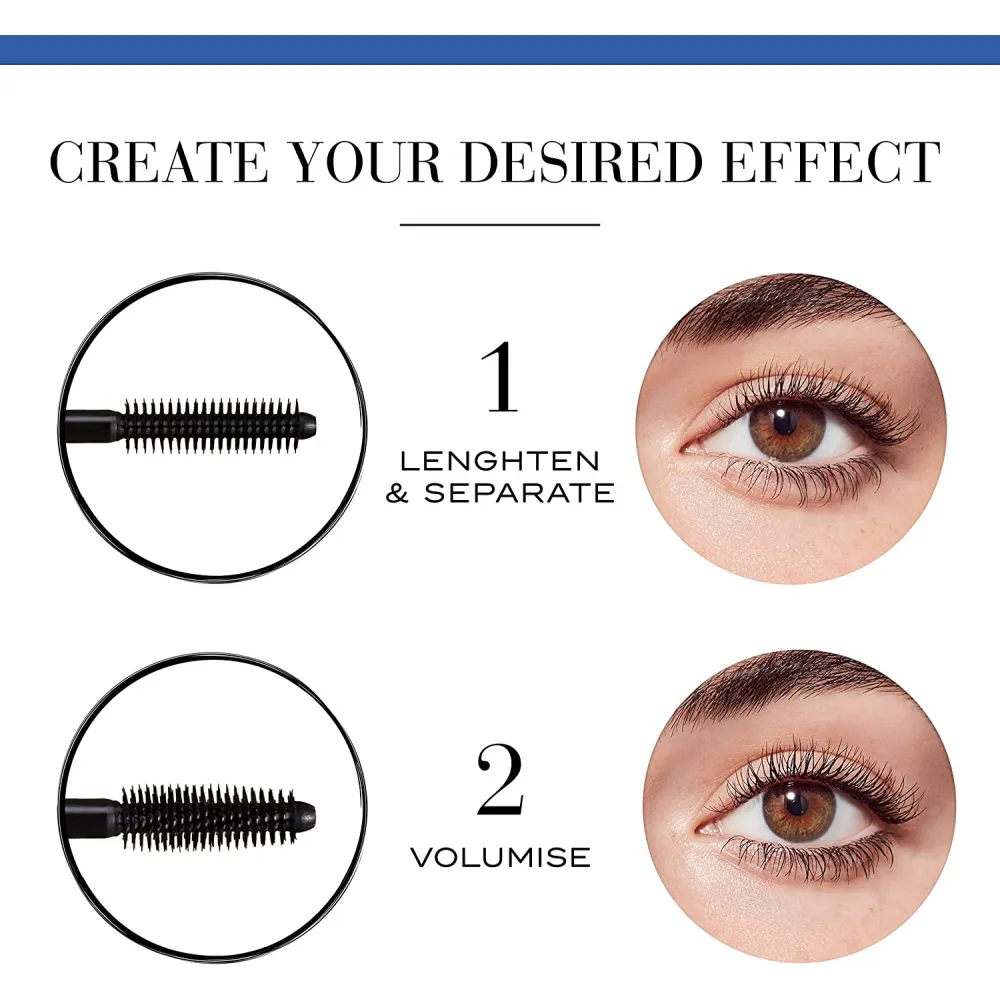 CREATE YOUR DESIRED EFFECT

1

LENGHTEN & SEPARATE

2

VOLUMISE