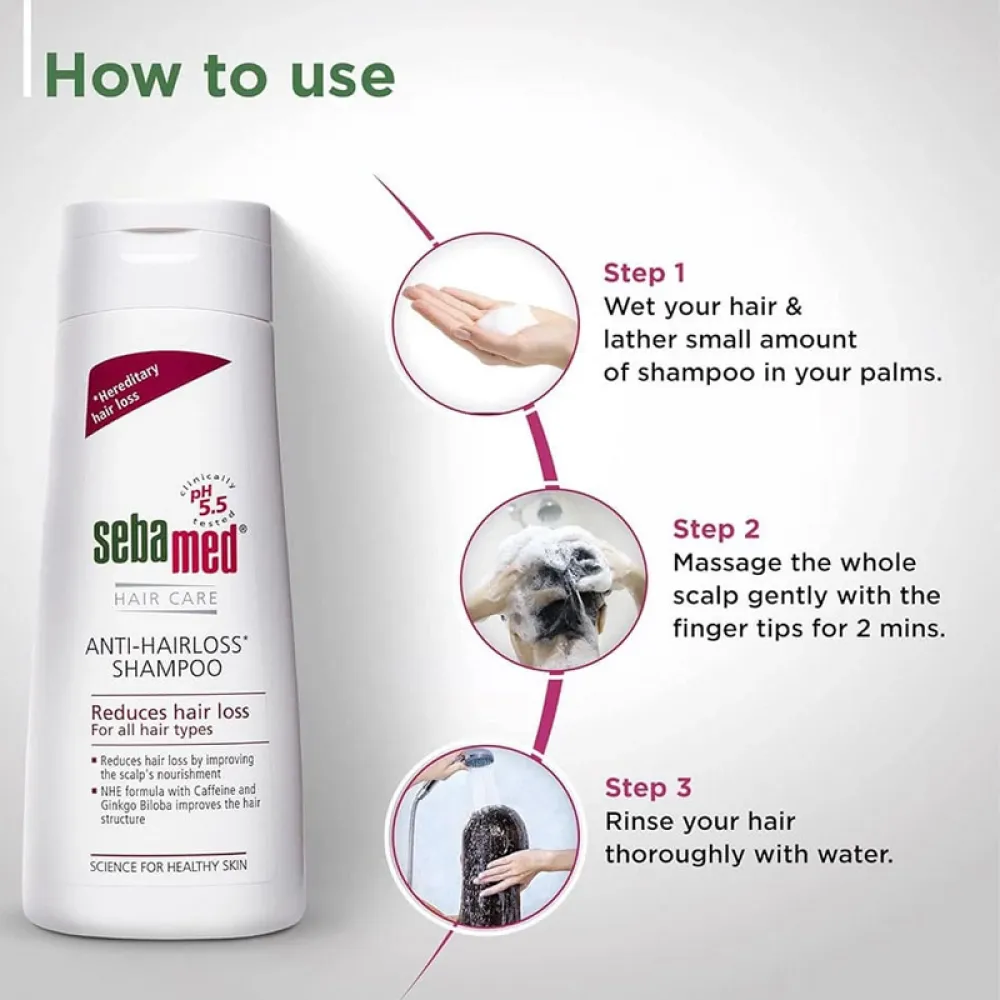 How to use

*Hereditary hair loss

clinically pH 5.5 tested

sebamed®

HAIR CARE

ANTI-HAIRLOSS* SHAMPOO

Reduces hair loss
For all hair types

▪ Reduces hair loss by improving the scalp's nourishment
▪ NHE formula with Caffeine and Ginkgo Biloba improves the hair structure

SCIENCE FOR HEALTHY SKIN

Step 1
Wet your hair & lather small amount of shampoo in your palms.

Step 2
Massage the whole scalp gently with the finger tips for 2 mins.

Step 3
Rinse your hair thoroughly with water.