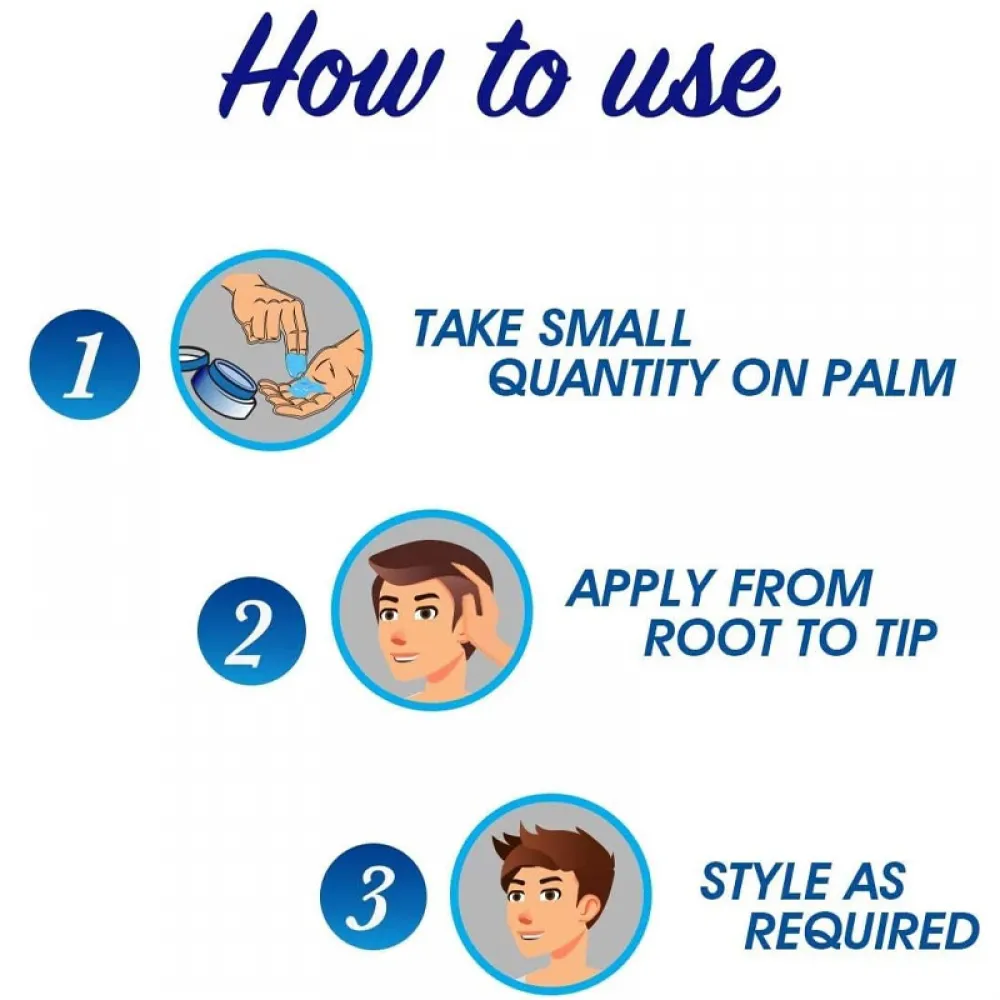 How to use

1 TAKE SMALL QUANTITY ON PALM

2 APPLY FROM ROOT TO TIP

3 STYLE AS REQUIRED