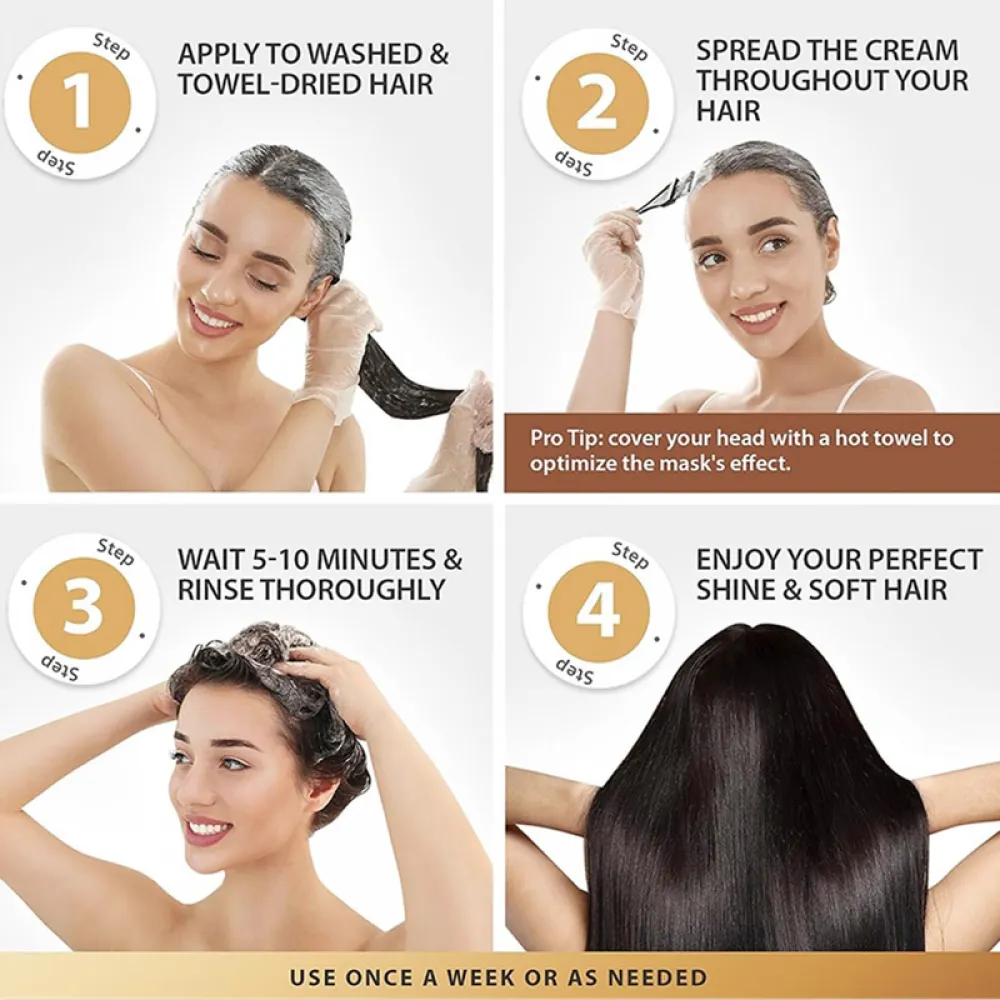 Step 1 Step

APPLY TO WASHED & TOWEL-DRIED HAIR

Step 2 Step

SPREAD THE CREAM THROUGHOUT YOUR HAIR

Pro Tip: cover your head with a hot towel to optimize the mask's effect.

Step 3 Step

WAIT 5-10 MINUTES & RINSE THOROUGHLY

Step 4 Step

ENJOY YOUR PERFECT SHINE & SOFT HAIR

USE ONCE A WEEK OR AS NEEDED