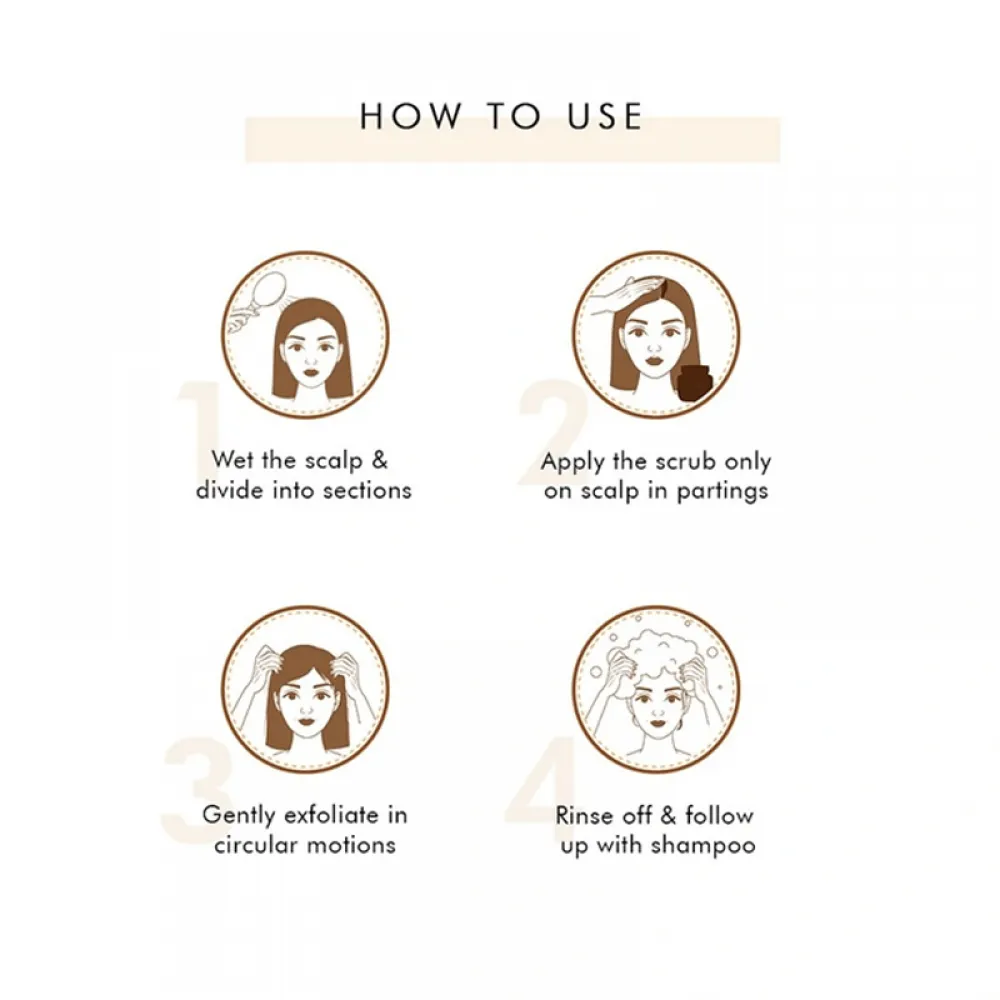 HOW TO USE

1
Wet the scalp & divide into sections

2
Apply the scrub only on scalp in partings

3
Gently exfoliate in circular motions

4
Rinse off & follow up with shampoo