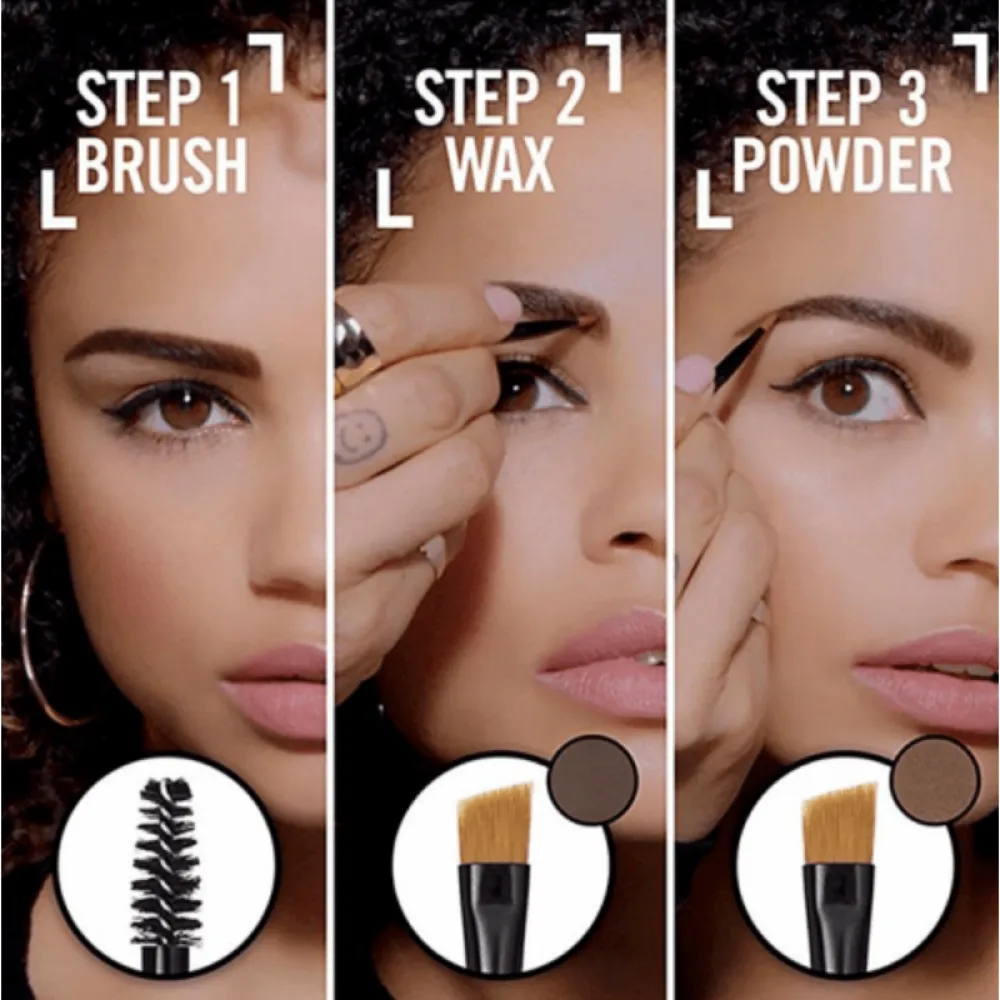 STEP 1
BRUSH

STEP 2
WAX

STEP 3
POWDER