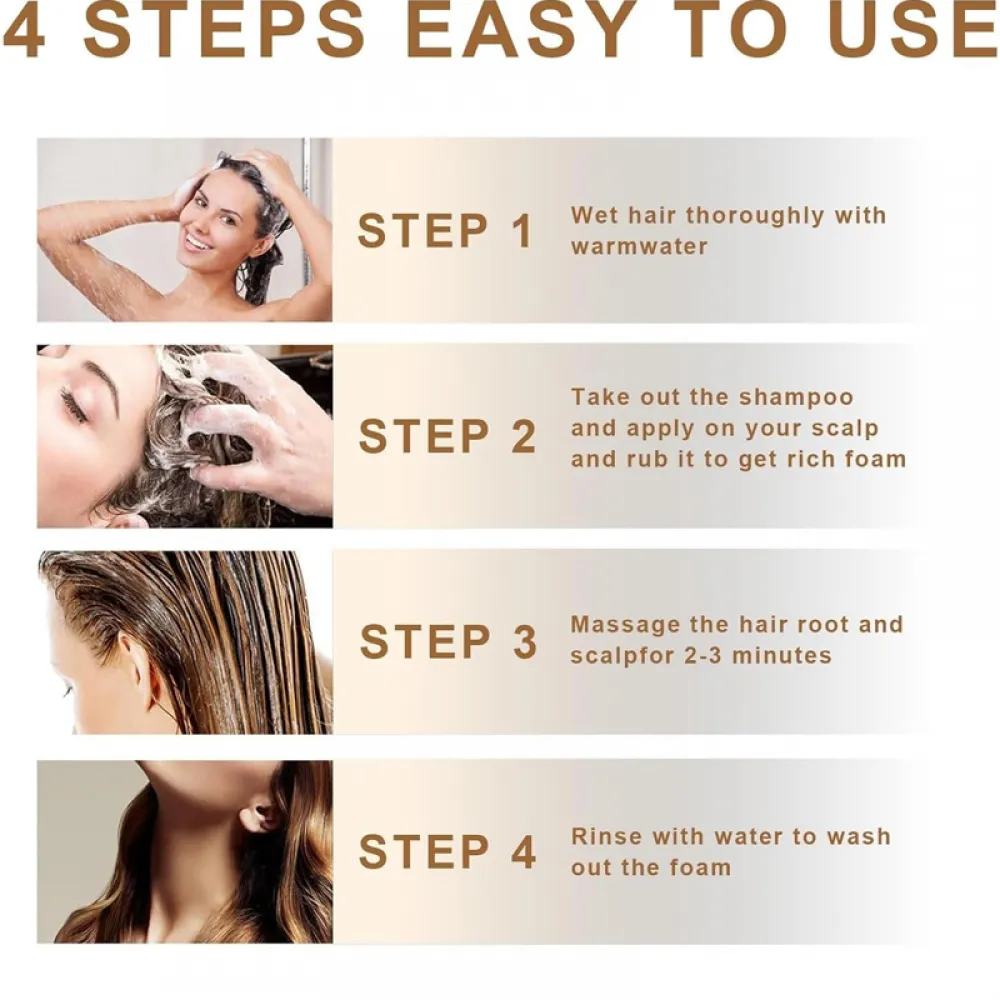 4 STEPS EASY TO USE

STEP 1 Wet hair thoroughly with warmwater

STEP 2 Take out the shampoo and apply on your scalp and rub it to get rich foam

STEP 3 Massage the hair root and scalpfor 2-3 minutes

STEP 4 Rinse with water to wash out the foam