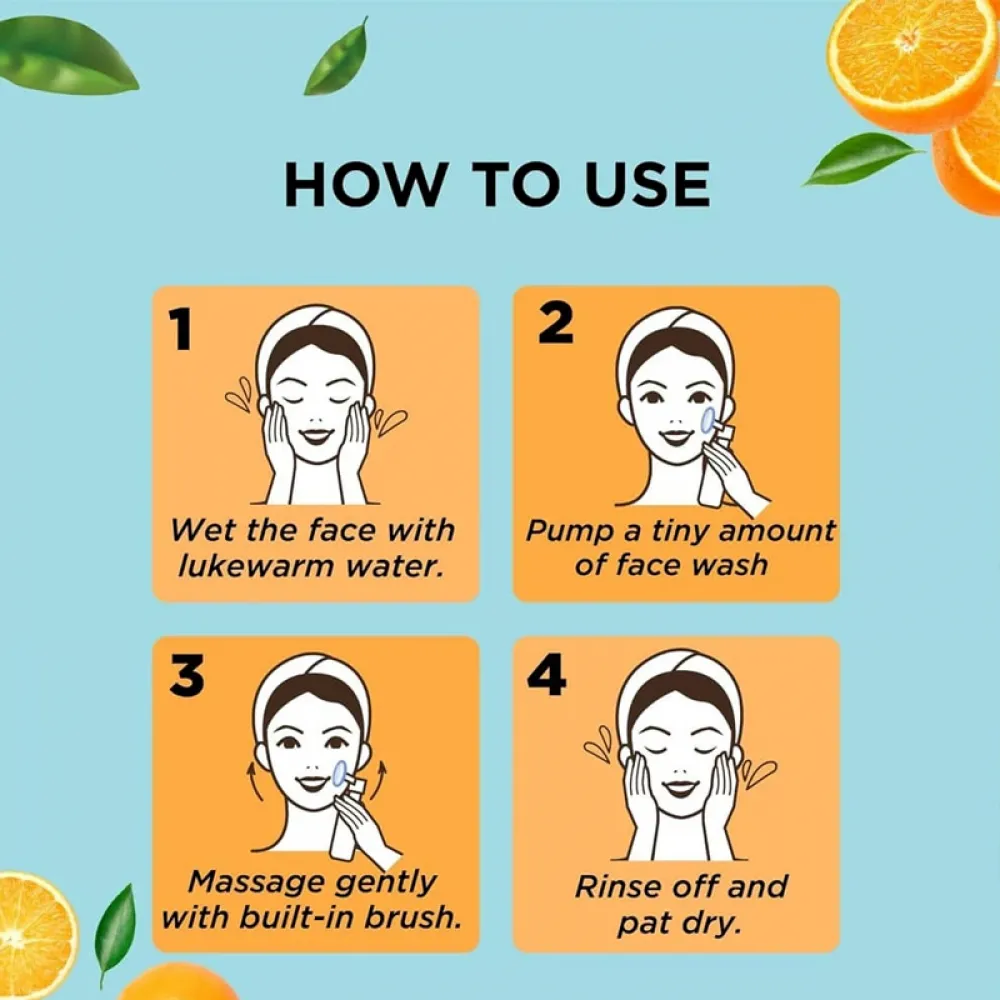 HOW TO USE

1

Wet the face with lukewarm water.

2

Pump a tiny amount of face wash

3

Massage gently with built-in brush.

4

Rinse off and pat dry.