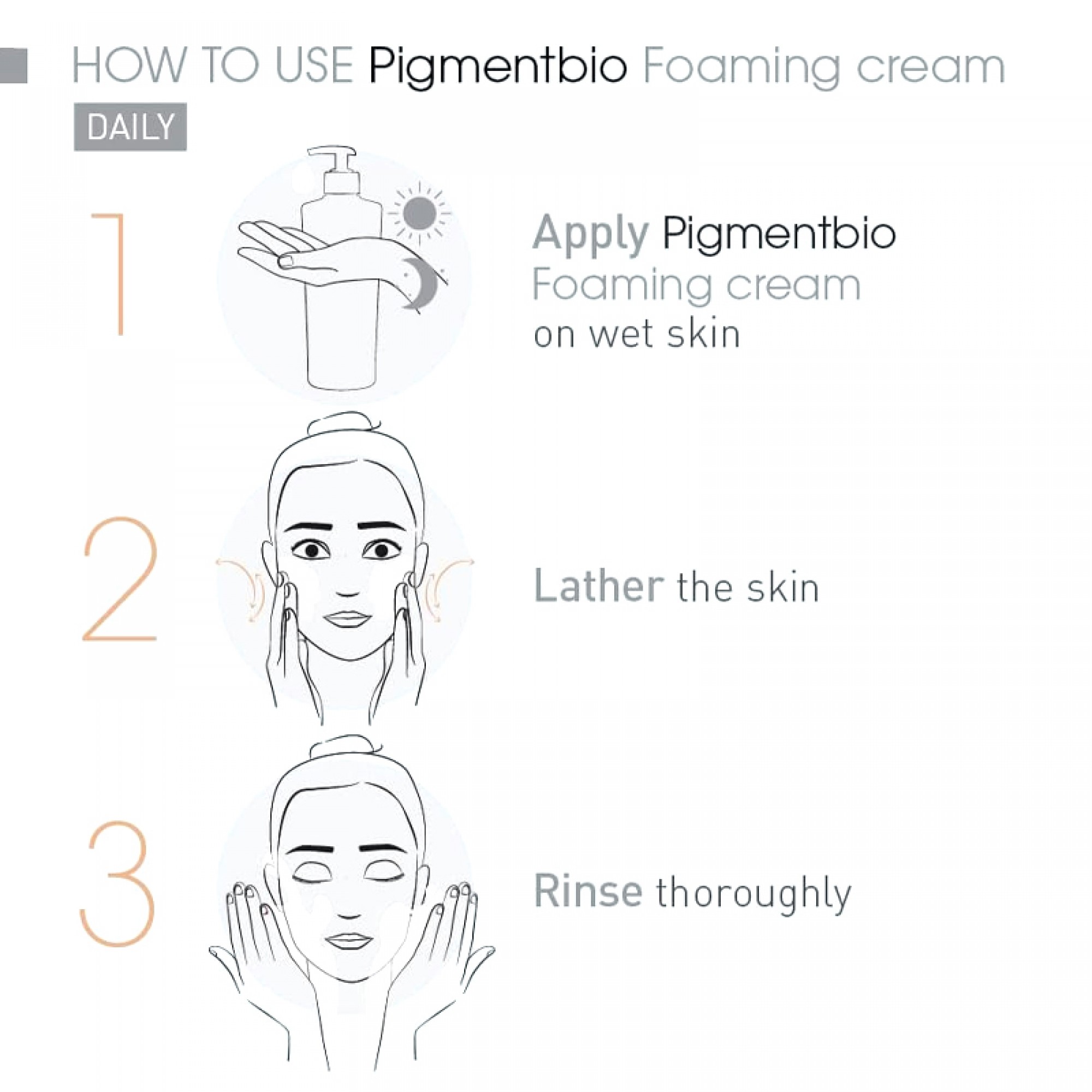 HOW TO USE Pigmentbio Foaming cream

DAILY

1

Apply Pigmentbio Foaming cream on wet skin

2

Lather the skin

3

Rinse thoroughly