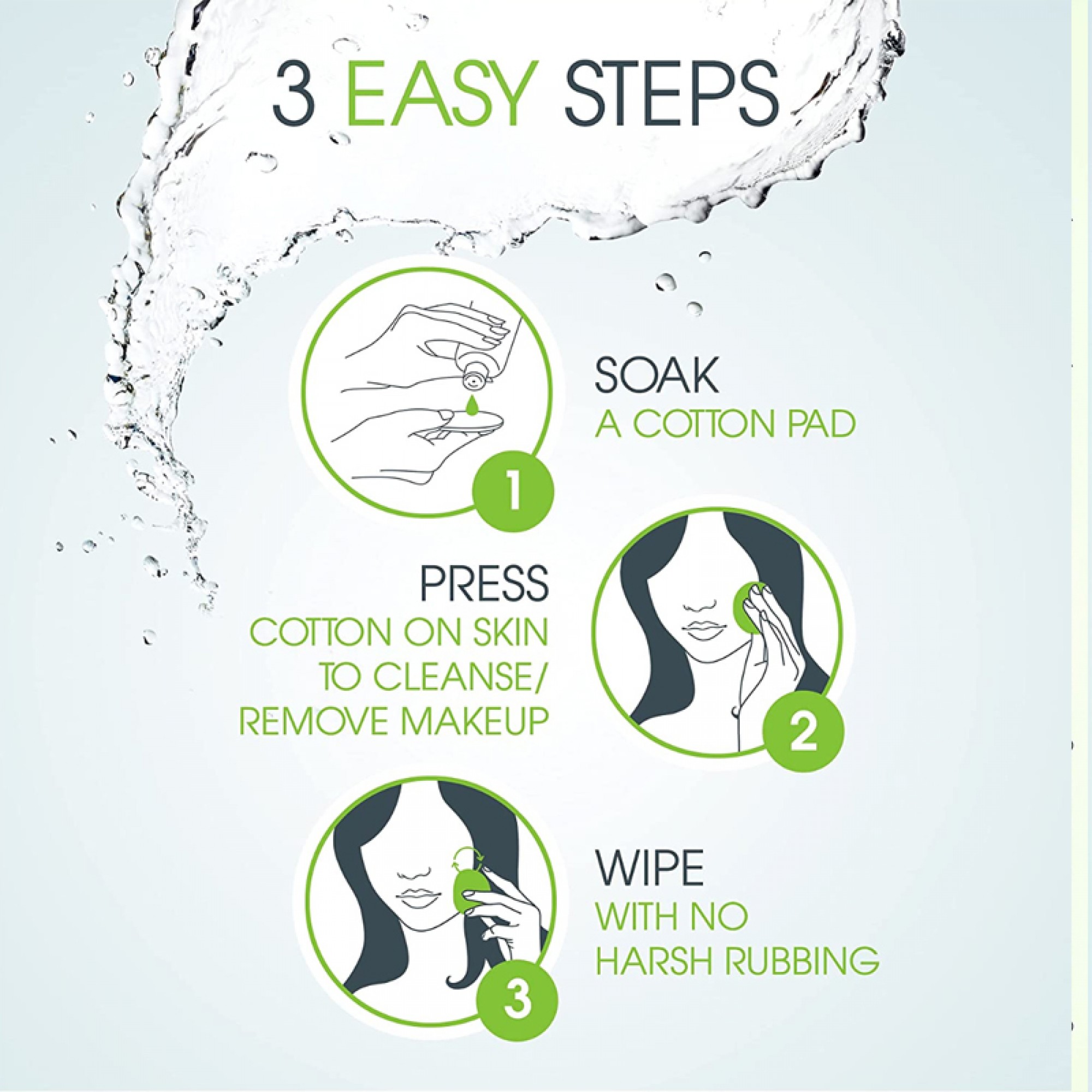 3 EASY STEPS

1

SOAK
A COTTON PAD

PRESS
COTTON ON SKIN TO CLEANSE/ REMOVE MAKEUP

2

3

WIPE
WITH NO HARSH RUBBING